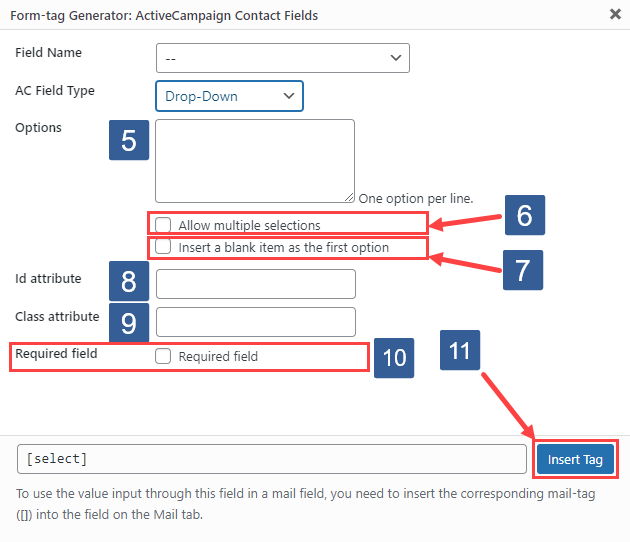 Form-tag Generator: ActiveCampaign Contact Fields

×

Field Name

--

AC Field Type

Drop-Down

Options

5

One option per line.

Allow multiple selections

6

Insert a blank item as the first option

7

Id attribute

8

Class attribute

9

Required field

Required field

10

11

[select]

Insert Tag

To use the value input through this field in a mail field, you need to insert the corresponding mail-tag ([]) into the field on the Mail tab.