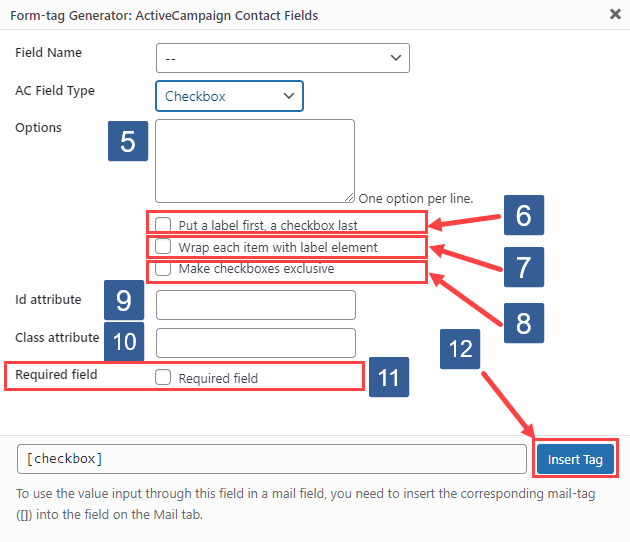 Form-tag Generator: ActiveCampaign Contact Fields

×

Field Name --

AC Field Type Checkbox

Options

5

One option per line.

Put a label first, a checkbox last

6

Wrap each item with label element

7

Make checkboxes exclusive

8

Id attribute

9

Class attribute

10

Required field

Required field

11

12

[checkbox]

Insert Tag

To use the value input through this field in a mail field, you need to insert the corresponding mail-tag ([]) into the field on the Mail tab.